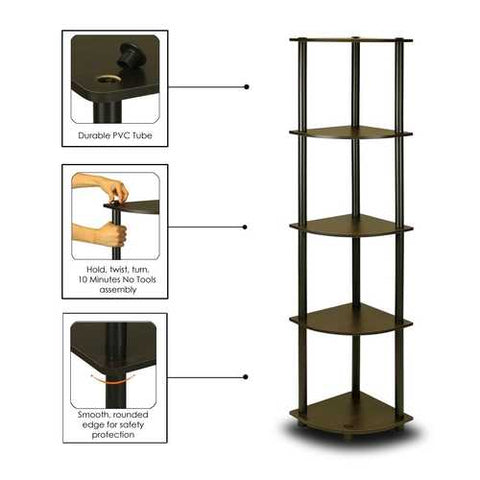 Durable PVC Tube

Hold, twist, turn. 10 Minutes No Tools assembly

Smooth, rounded edge for safety protection